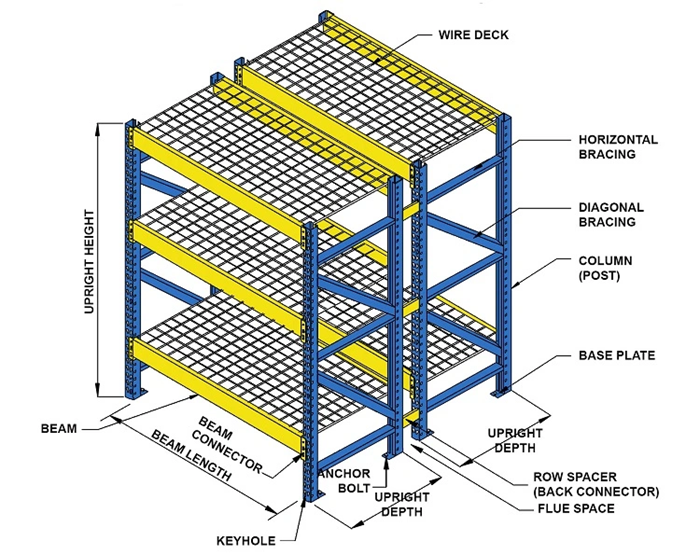 WIRE DECK

HORIZONTAL BRACING

DIAGONAL BRACING

COLUMN (POST)

BASE PLATE

UPRIGHT HEIGHT

BEAM

BEAM CONNECTOR

BEAM LENGTH

ANCHOR BOLT

UPRIGHT DEPTH

UPRIGHT DEPTH

ROW SPACER (BACK CONNECTOR)

FLUE SPACE

KEYHOLE