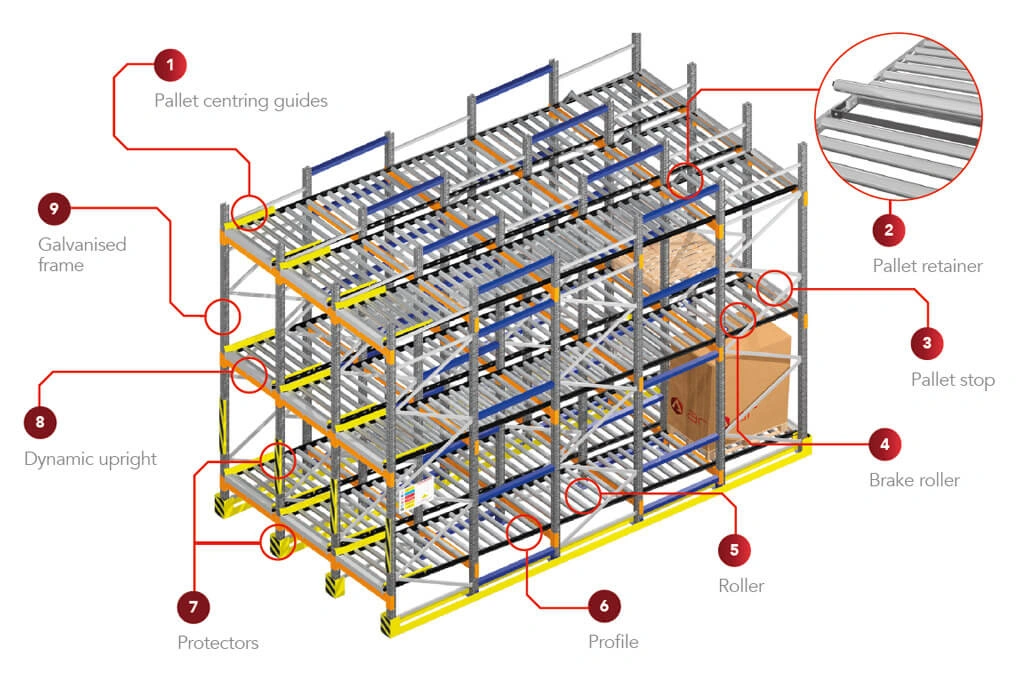 1
Pallet centring guides

9
Galvanised frame

8
Dynamic upright

7
Protectors

2
Pallet retainer

3
Pallet stop

4
Brake roller

5
Roller

6
Profile