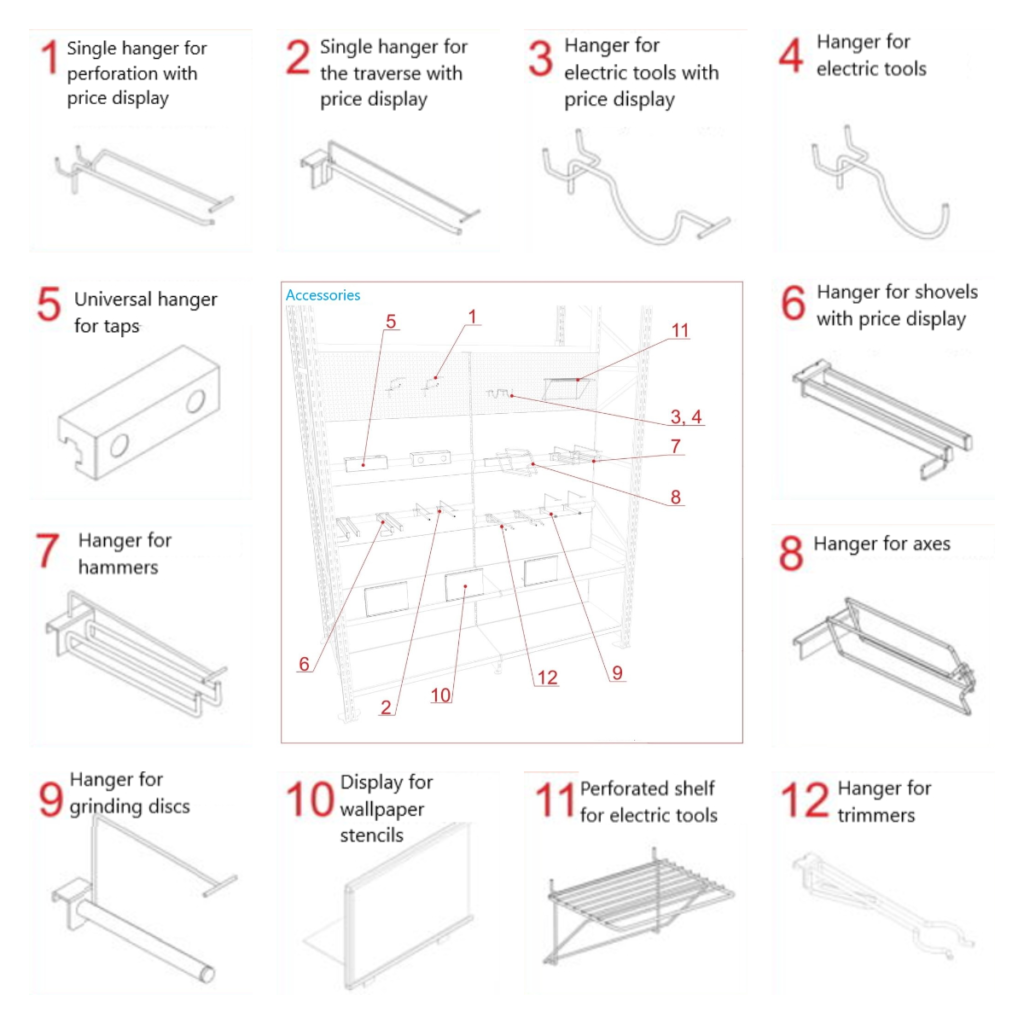 1 Single hanger for perforation with price display

2 Single hanger for the traverse with price display

3 Hanger for electric tools with price display

4 Hanger for electric tools

5 Universal hanger for taps

Accessories

5
1
11
3, 4
7
8
6
2
10
12
9

6 Hanger for shovels with price display

7 Hanger for hammers

8 Hanger for axes

9 Hanger for grinding discs

10 Display for wallpaper stencils

11 Perforated shelf for electric tools

12 Hanger for trimmers